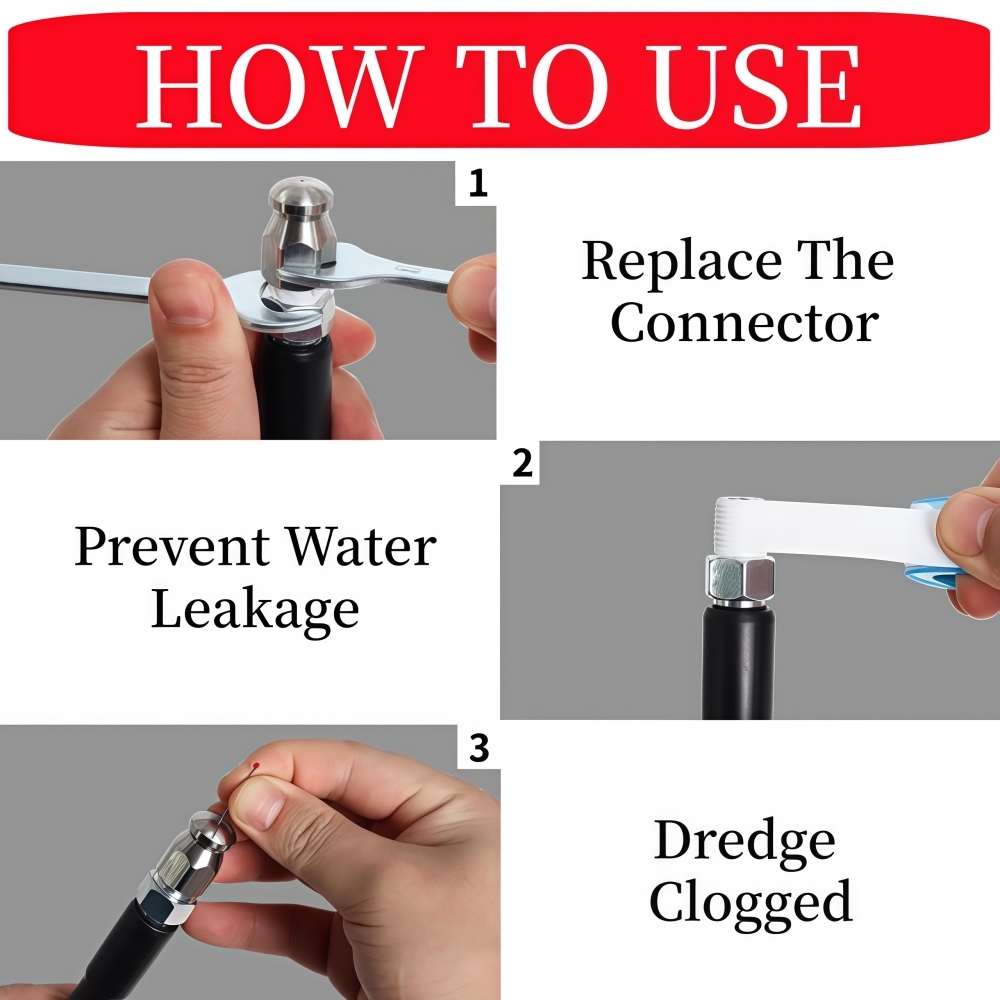 HOW TO USE

1

Replace The Connector

2

Prevent Water Leakage

3

Dredge Clogged